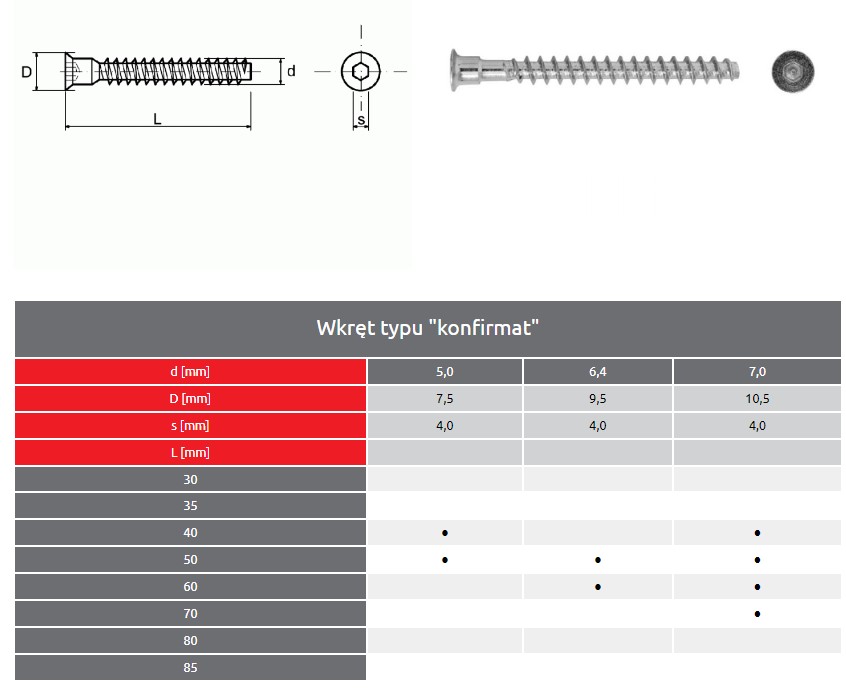 D

d

L

s

Wkręt typu "konfirmat"

| d [mm] | 5,0 | 6,4 | 7,0 |
|---|---|---|---|
| D [mm] | 7,5 | 9,5 | 10,5 |
| s [mm] | 4,0 | 4,0 | 4,0 |
| L [mm] | | | |
| 30 | | | |
| 35 | | | |
| 40 | • | | • |
| 50 | • | • | • |
| 60 | | • | • |
| 70 | | | • |
| 80 | | | |
| 85 | | | |