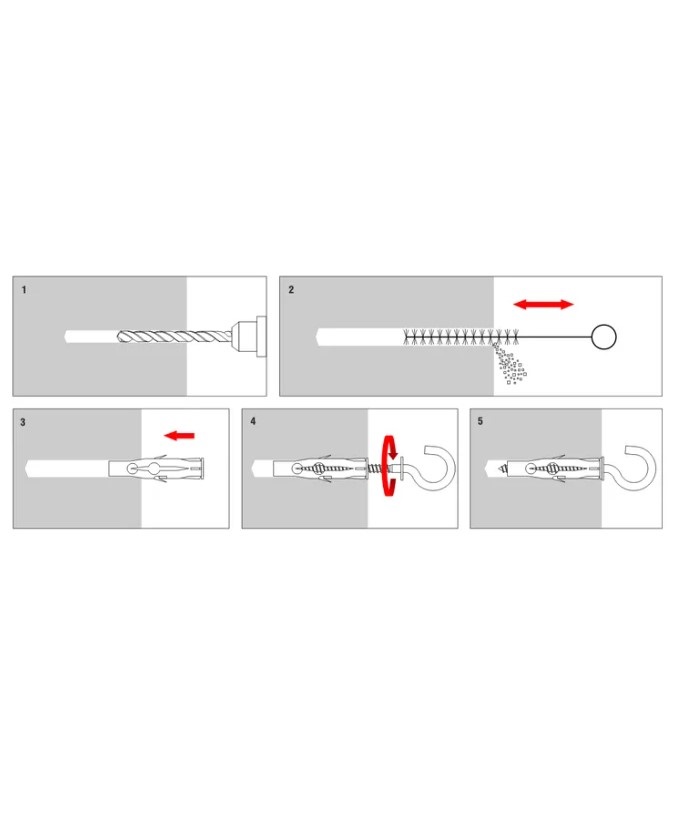 1

2

3

4

5