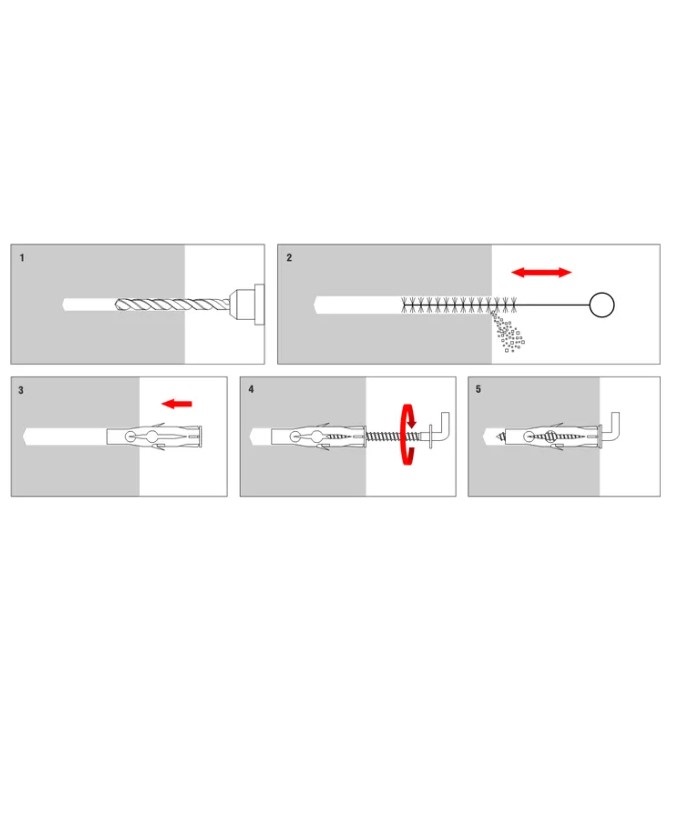 1

2

3

4

5