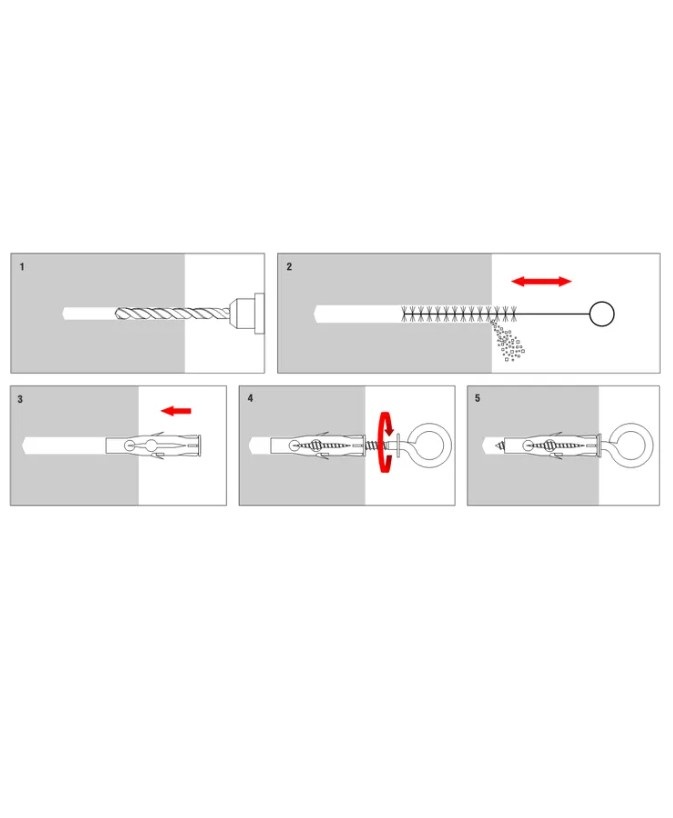 1

2

3

4

5