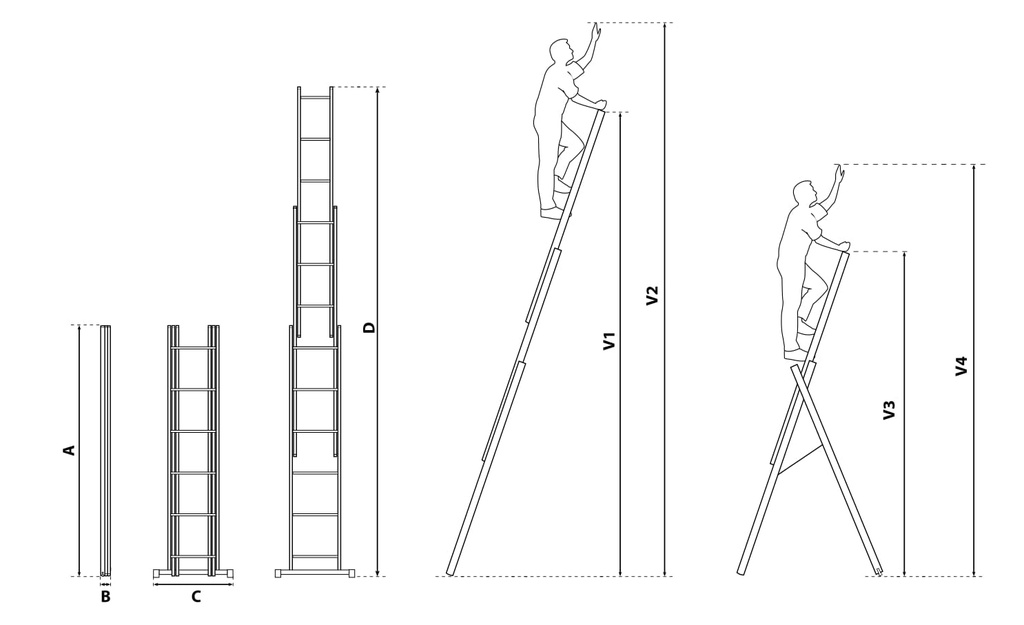 A
B
C
D
V1
V2
V3
V4