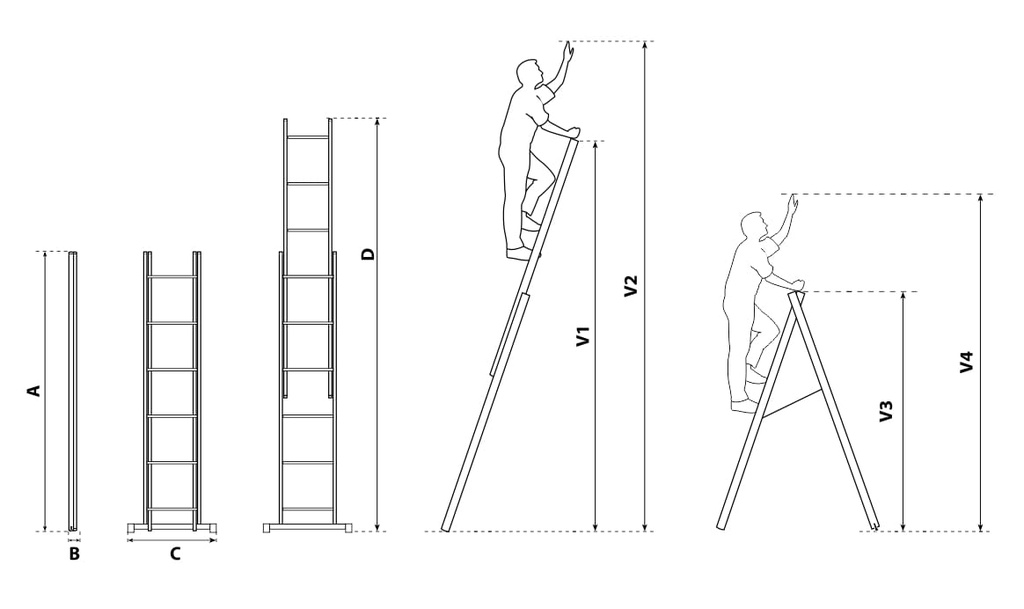 A
B
C
D
V1
V2
V3
V4