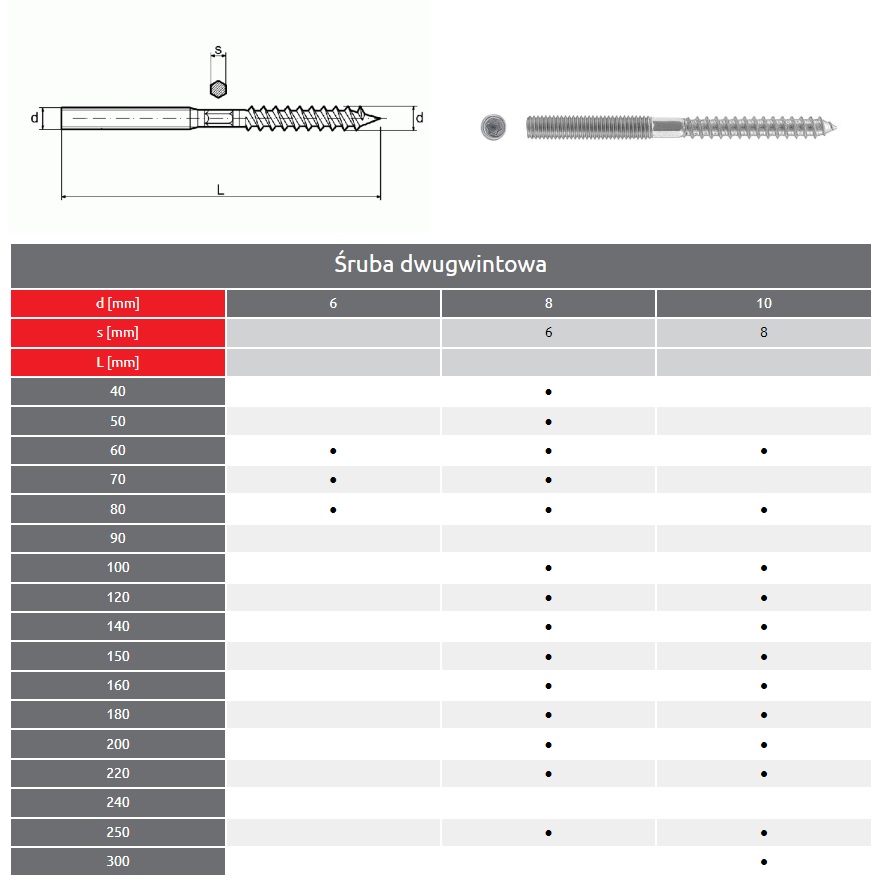 s

d

d

L

Śruba dwugwintowa

| d [mm] | 6 | 8 | 10 |
|---|---|---|---|
| s [mm] | | 6 | 8 |
| L [mm] | | | |
| 40 | | • | |
| 50 | | • | |
| 60 | • | • | • |
| 70 | • | • | |
| 80 | • | • | • |
| 90 | | | |
| 100 | | • | • |
| 120 | | • | • |
| 140 | | • | • |
| 150 | | • | • |
| 160 | | • | • |
| 180 | | • | • |
| 200 | | • | • |
| 220 | | • | • |
| 240 | | | |
| 250 | | • | • |
| 300 | | | • |